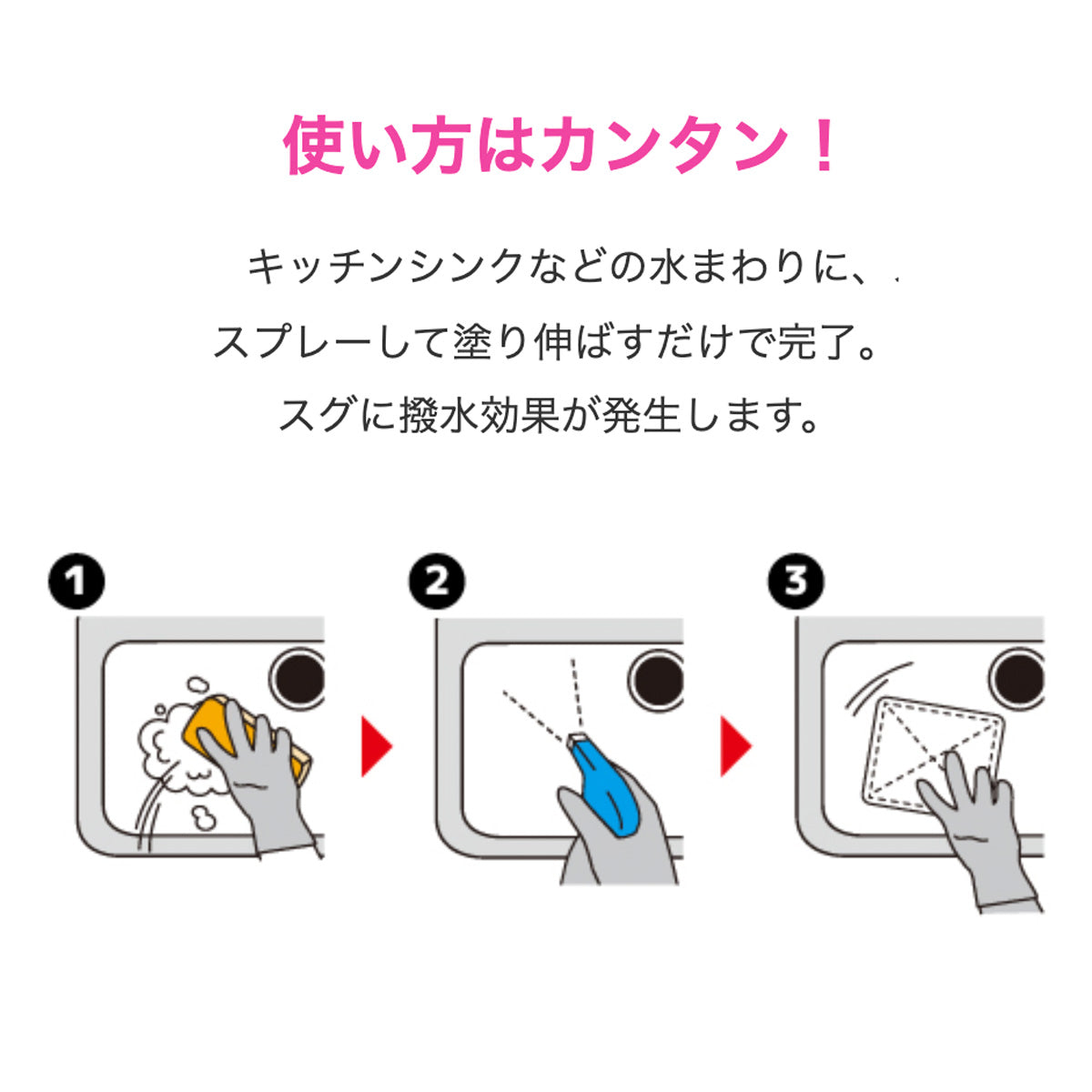 使い方はカンタン！

キッチンシンクなどの水まわりに、
スプレーして塗り伸ばすだけで完了。
スグに撥水効果が発生します。

1

2

3